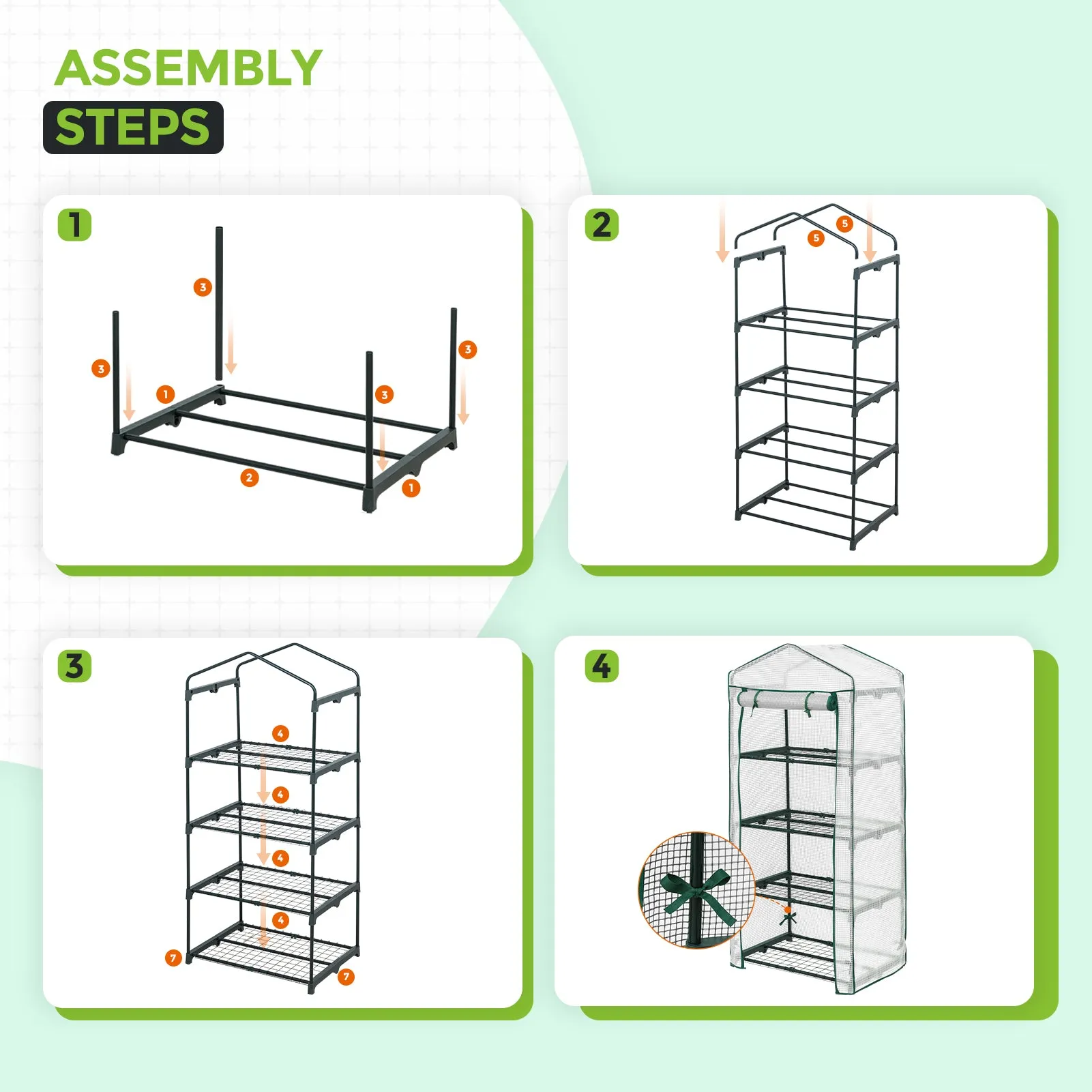 ASSEMBLY
STEPS

1
3
3
1
3
3
2
1

2
5
5

3
4
4
4
4
7
7

4